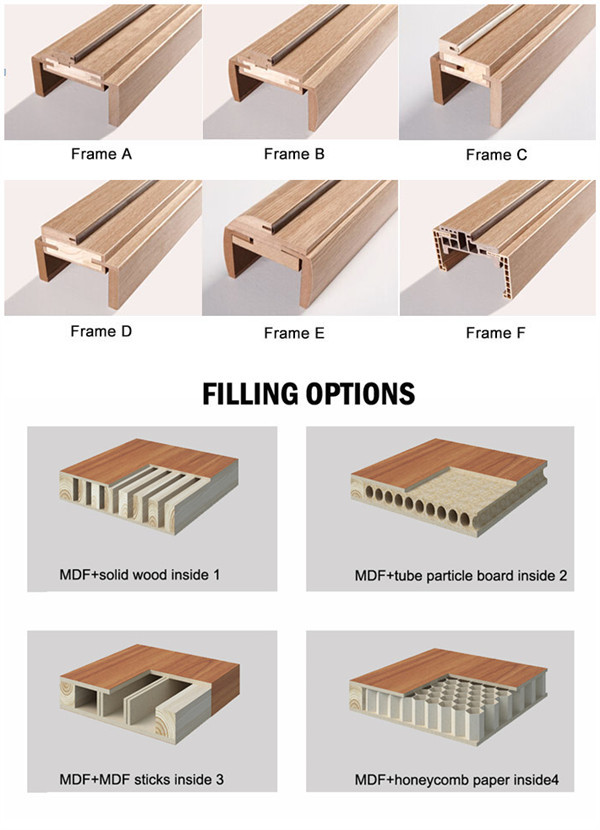 Frame A

Frame B

Frame C

Frame D

Frame E

Frame F

FILLING OPTIONS

MDF+solid wood inside 1

MDF+tube particle board inside 2

MDF+MDF sticks inside 3

MDF+honeycomb paper inside4