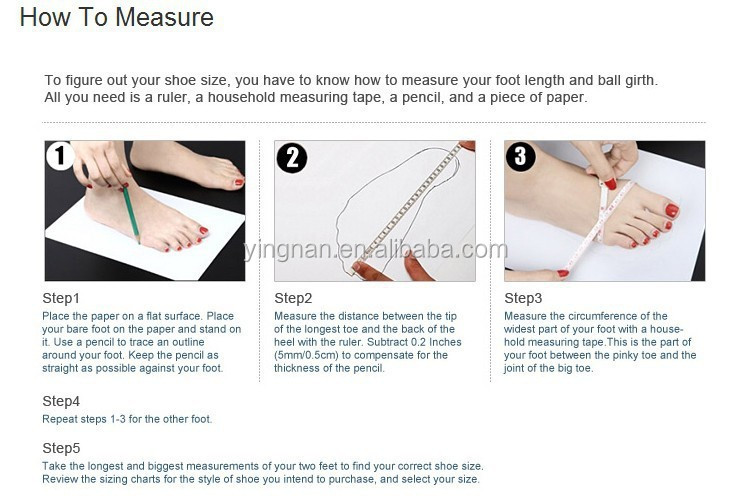 How To Measure

To figure out your shoe size, you have to know how to measure your foot length and ball girth. All you need is a ruler, a household measuring tape, a pencil, and a piece of paper.

1

2

3

yingnan.en.alibaba.com

Step1
Place the paper on a flat surface. Place your bare foot on the paper and stand on it. Use a pencil to trace an outline around your foot. Keep the pencil as straight as possible against your foot.

Step2
Measure the distance between the tip of the longest toe and the back of the heel with the ruler. Subtract 0.2 Inches (5mm/0.5cm) to compensate for the thickness of the pencil.

Step3
Measure the circumference of the widest part of your foot with a household measuring tape.This is the part of your foot between the pinky toe and the joint of the big toe.

Step4
Repeat steps 1-3 for the other foot.

Step5
Take the longest and biggest measurements of your two feet to find your correct shoe size. Review the sizing charts for the style of shoe you intend to purchase, and select your size.