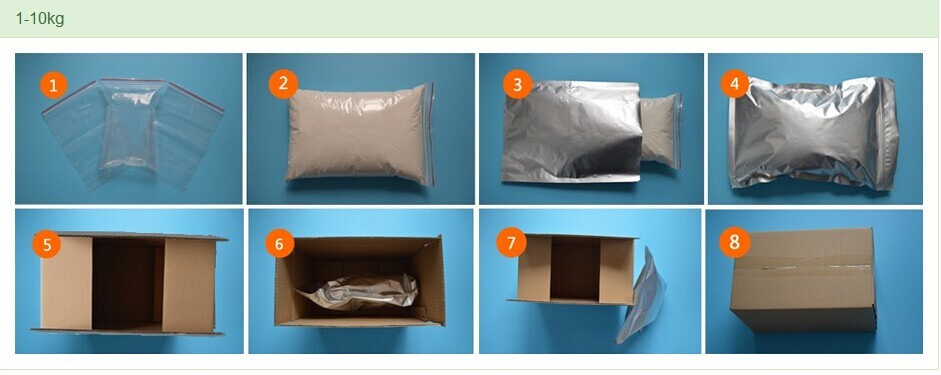 1-10kg

1

2

3

4

5

6

7

8