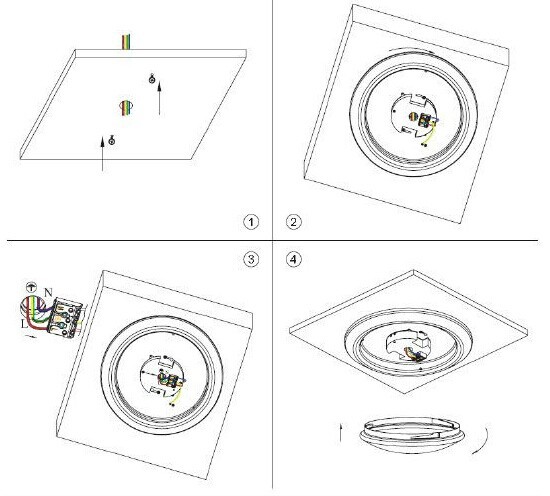 1

2

3

N

L

4