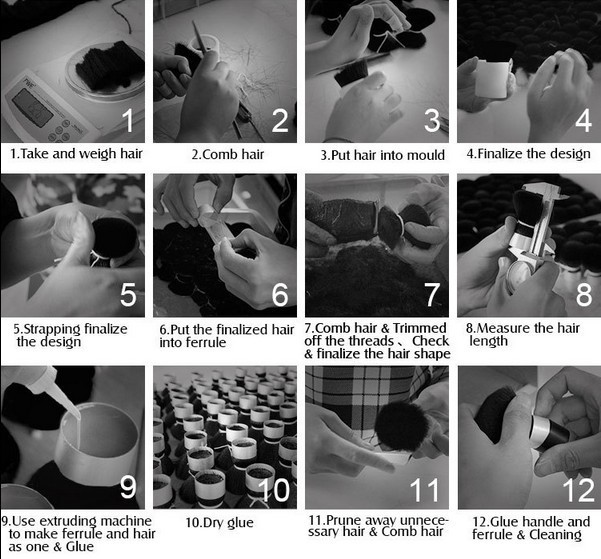 1

1.Take and weigh hair

2

2.Comb hair

3

3.Put hair into mould

4

4.Finalize the design

5

5.Strapping finalize the design

6

6.Put the finalized hair into ferrule

7

7.Comb hair & Trimmed off the threads 、 Check & finalize the hair shape

8

8.Measure the hair length

9

9.Use extruding machine to make ferrule and hair as one & Glue

10

10.Dry glue

11

11.Prune away unnecessary hair & Comb hair

12

12.Glue handle and ferrule & Cleaning