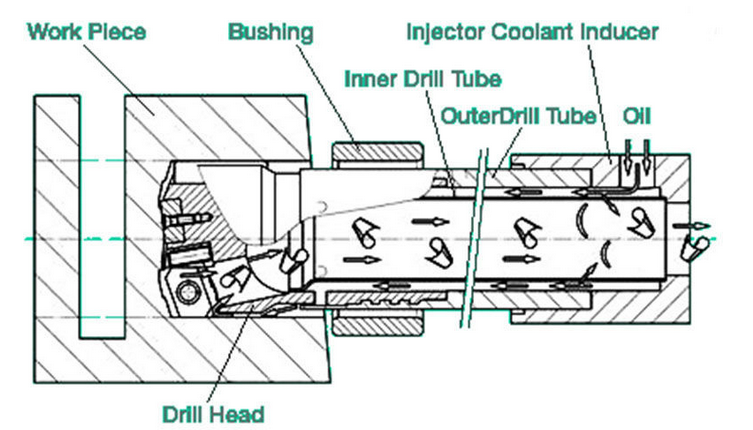 Work Piece

Bushing

Injector Coolant Inducer

Inner Drill Tube

OuterDrill Tube

Oil

Drill Head