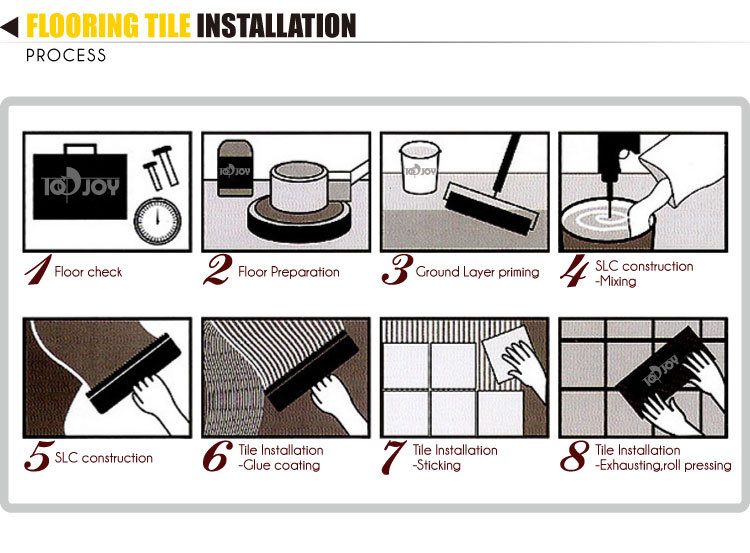 FLOORING TILE INSTALLATION
PROCESS

TOPJOY

TOPJOY

TOPJOY

1 Floor check

2 Floor Preparation

3 Ground Layer priming

4 SLC construction
-Mixing

TOPJOY

5 SLC construction

6 Tile Installation
-Glue coating

7 Tile Installation
-Sticking

8 Tile Installation
-Exhausting,roll pressing