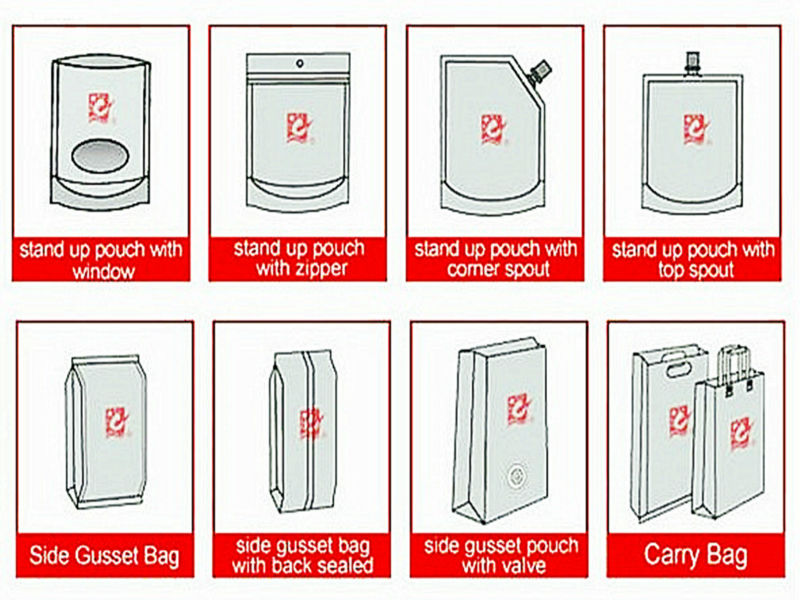 stand up pouch with window

stand up pouch with zipper

stand up pouch with corner spout

stand up pouch with top spout

Side Gusset Bag

side gusset bag with back sealed

side gusset pouch with valve

Carry Bag