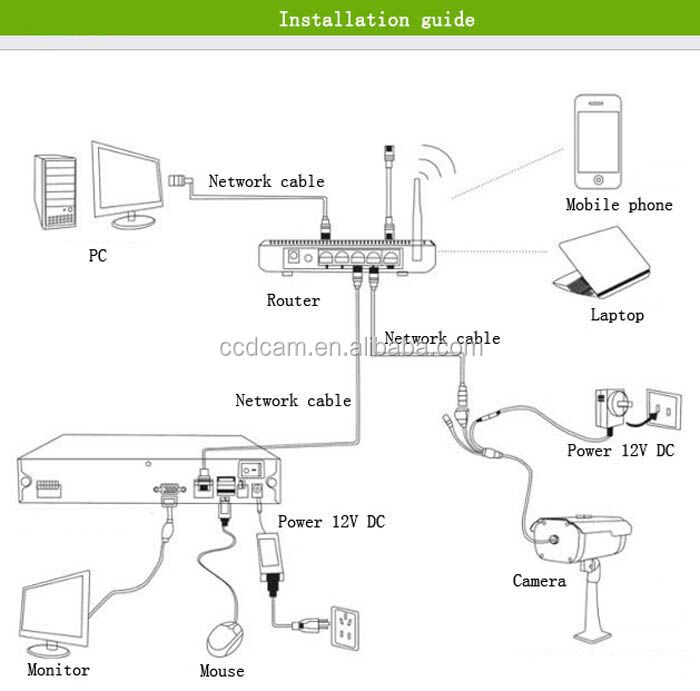 Installation guide

Network cable

Mobile phone

PC

Router

Laptop

Network cable

ccdcam.en.alibaba.com

Network cable

Power 12V DC

Power 12V DC

Camera

Monitor

Mouse