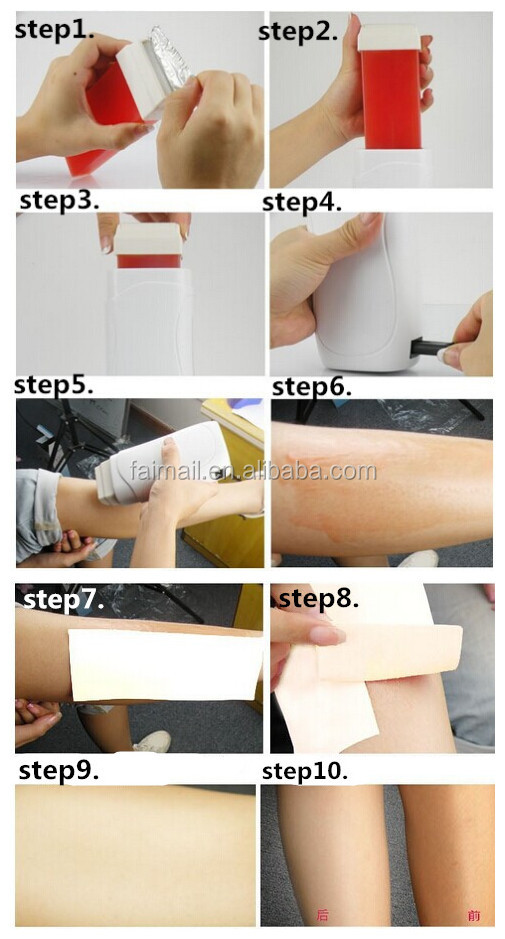 step1.

step2.

step3.

step4.

step5.

step6.

faimail.en.alibaba.com

step7.

step8.

step9.

step10.

后

前