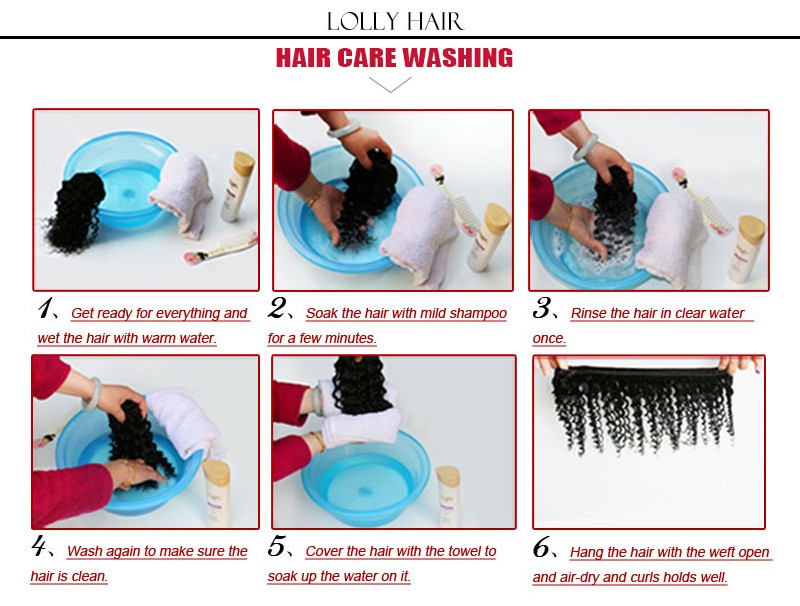 LOLLY HAIR

HAIR CARE WASHING

1、Get ready for everything and wet the hair with warm water.

2、Soak the hair with mild shampoo for a few minutes.

3、Rinse the hair in clear water once.

4、Wash again to make sure the hair is clean.

5、Cover the hair with the towel to soak up the water on it.

6、Hang the hair with the weft open and air-dry and curls holds well.