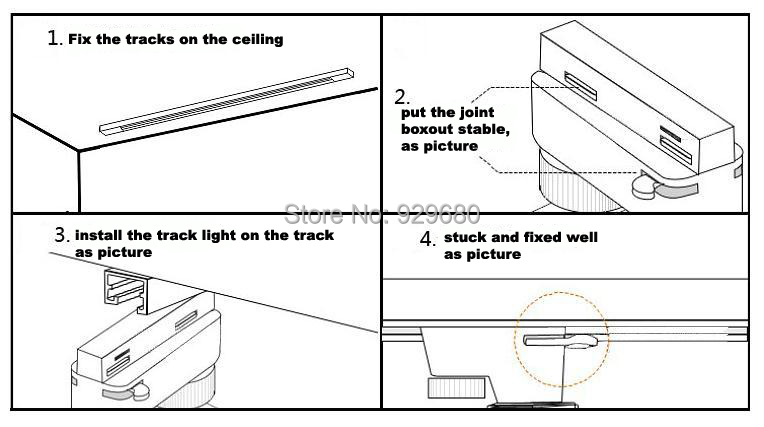 1. Fix the tracks on the ceiling

2. put the joint boxout stable, as picture

Store No: 929680

3. install the track light on the track as picture

4. stuck and fixed well as picture