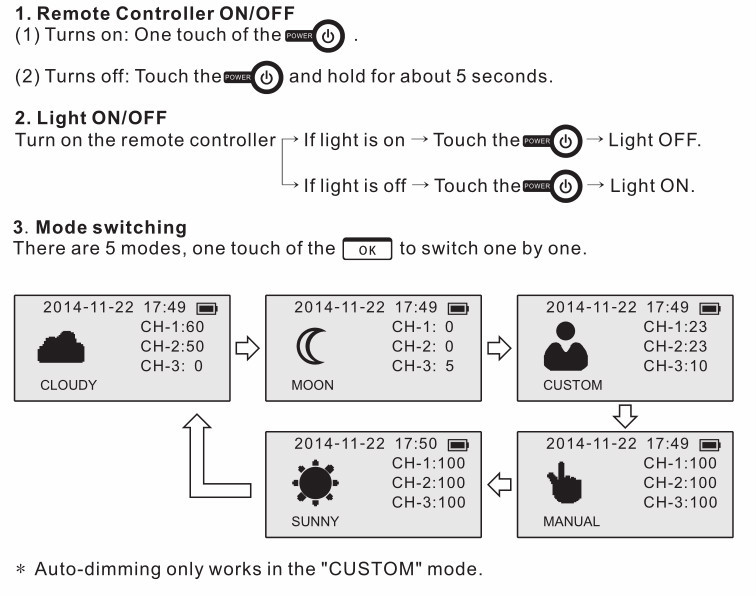 1. Remote Controller ON/OFF
(1) Turns on: One touch of the POWER .

(2) Turns off: Touch the POWER and hold for about 5 seconds.

2. Light ON/OFF
Turn on the remote controller → If light is on → Touch the POWER → Light OFF.

→ If light is off → Touch the POWER → Light ON.

3. Mode switching
There are 5 modes, one touch of the OK to switch one by one.

2014-11-22 17:49
CH-1:60
CH-2:50
CH-3: 0
CLOUDY

2014-11-22 17:49
CH-1: 0
CH-2: 0
CH-3: 5
MOON

2014-11-22 17:49
CH-1:23
CH-2:23
CH-3:10
CUSTOM

2014-11-22 17:49
CH-1:100
CH-2:100
CH-3:100
MANUAL

2014-11-22 17:50
CH-1:100
CH-2:100
CH-3:100
SUNNY

* Auto-dimming only works in the "CUSTOM" mode.