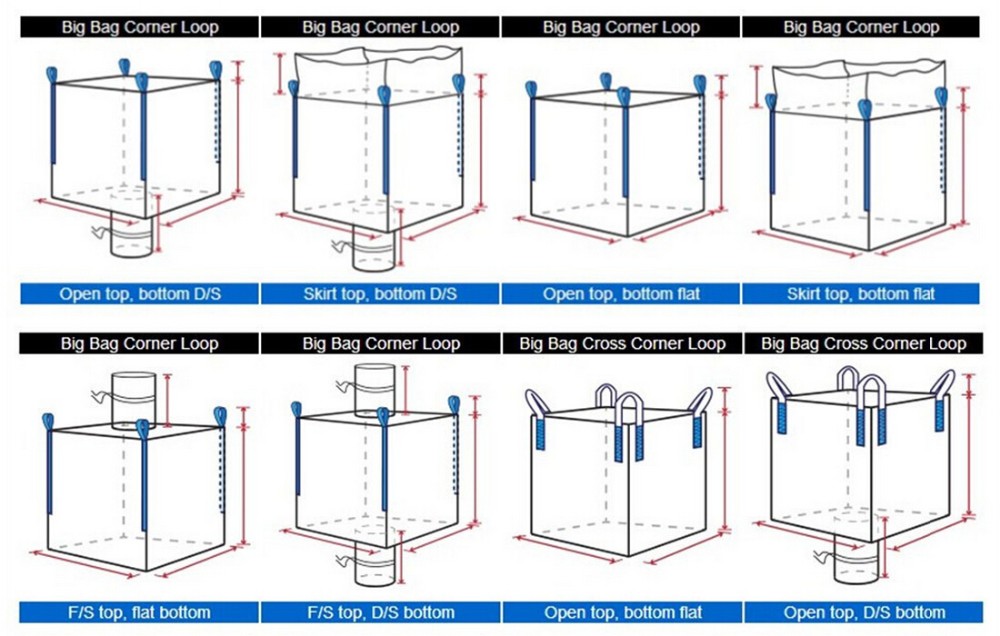 Big Bag Corner Loop

Open top, bottom D/S

Big Bag Corner Loop

Skirt top, bottom D/S

Big Bag Corner Loop

Open top, bottom flat

Big Bag Corner Loop

Skirt top, bottom flat

Big Bag Corner Loop

F/S top, flat bottom

Big Bag Corner Loop

F/S top, D/S bottom

Big Bag Cross Corner Loop

Open top, bottom flat

Big Bag Cross Corner Loop

Open top, D/S bottom