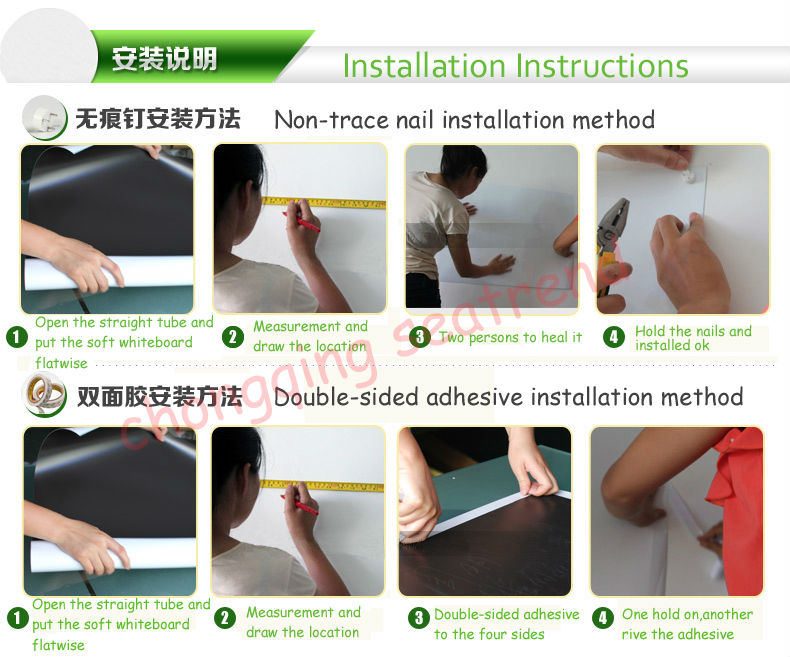 安装说明 Installation Instructions

无痕钉安装方法 Non-trace nail installation method

1 Open the straight tube and put the soft whiteboard flatwise

2 Measurement and draw the location

3 Two persons to heal it

4 Hold the nails and installed ok

chongqing seatrend

双面胶安装方法 Double-sided adhesive installation method

1 Open the straight tube and put the soft whiteboard flatwise

2 Measurement and draw the location

3 Double-sided adhesive to the four sides

4 One hold on,another rive the adhesive