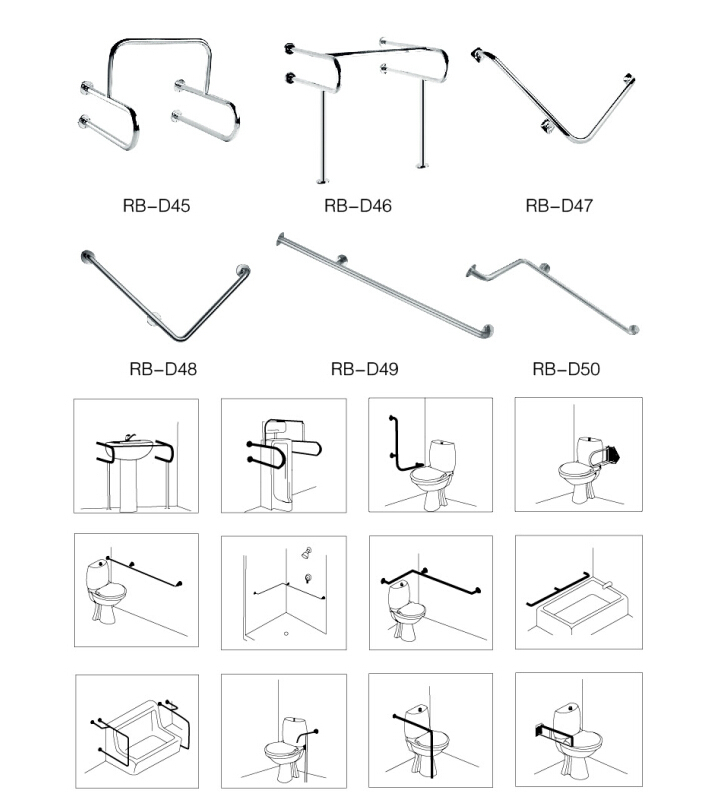 RB-D45

RB-D46

RB-D47

RB-D48

RB-D49

RB-D50