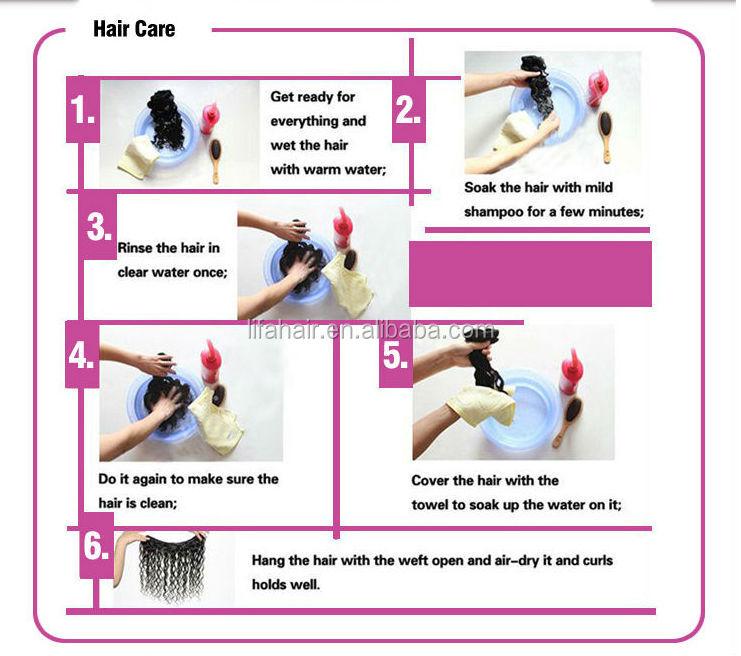 Hair Care

1.

Get ready for everything and wet the hair with warm water;

2.

Soak the hair with mild shampoo for a few minutes;

3.

Rinse the hair in clear water once;

lifahair.en.alibaba.com

4.

Do it again to make sure the hair is clean;

5.

Cover the hair with the towel to soak up the water on it;

6.

Hang the hair with the weft open and air-dry it and curls holds well.