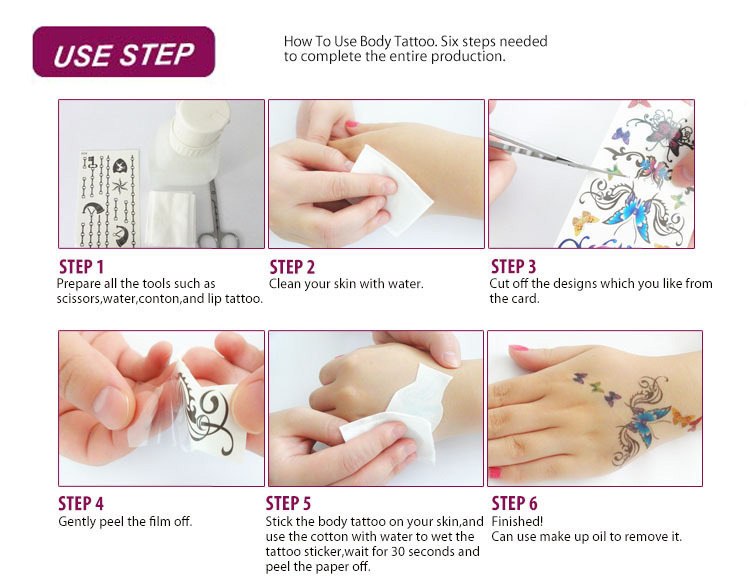 USE STEP

How To Use Body Tattoo. Six steps needed to complete the entire production.

STEP 1
Prepare all the tools such as scissors,water,conton,and lip tattoo.

STEP 2
Clean your skin with water.

STEP 3
Cut off the designs which you like from the card.

STEP 4
Gently peel the film off.

STEP 5
Stick the body tattoo on your skin,and use the cotton with water to wet the tattoo sticker,wait for 30 seconds and peel the paper off.

STEP 6
Finished!
Can use make up oil to remove it.