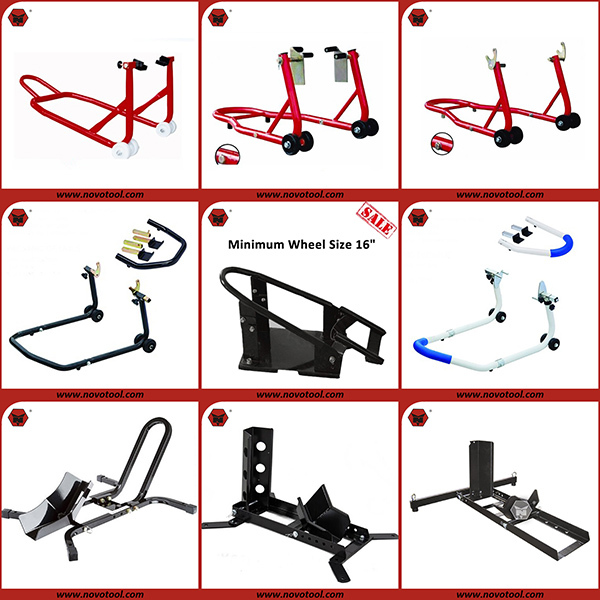 www.novotool.com

www.novotool.com

www.novotool.com

www.novotool.com

SALE

Minimum Wheel Size 16"

www.novotool.com

www.novotool.com

www.novotool.com

www.novotool.com

www.novotool.com