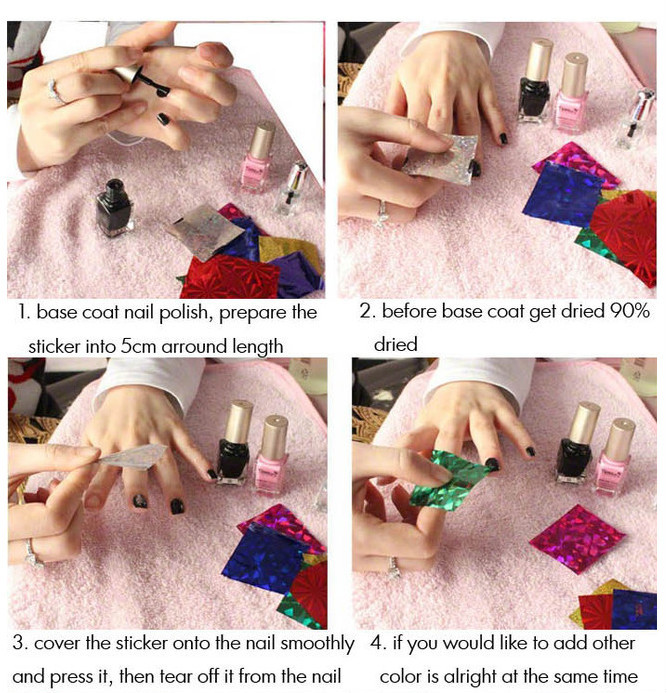 1. base coat nail polish, prepare the sticker into 5cm arround length

2. before base coat get dried 90% dried

3. cover the sticker onto the nail smoothly and press it, then tear off it from the nail

4. if you would like to add other color is alright at the same time