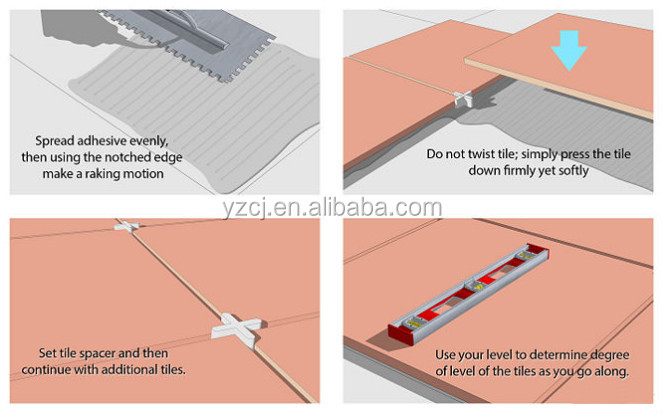 Spread adhesive evenly, then using the notched edge make a raking motion

Do not twist tile; simply press the tile down firmly yet softly

yzcj.en.alibaba.com

Set tile spacer and then continue with additional tiles.

Use your level to determine degree of level of the tiles as you go along.