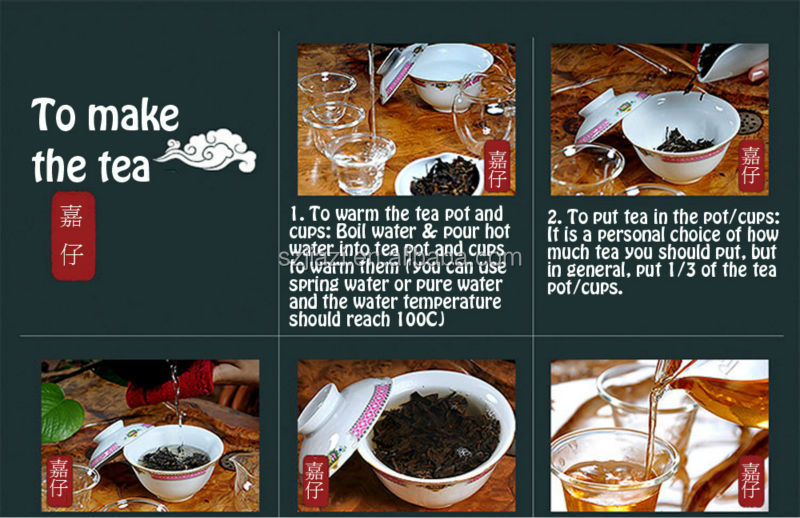 To make the tea

嘉仔

嘉仔

1. To warm the tea pot and cups: Boil water & pour hot water into tea pot and cups to warm them (you can use spring water or pure water and the water temperature should reach 100C)

szjiazi.en.alibaba.com

嘉仔

2. To put tea in the pot/cups: It is a personal choice of how much tea you should put, but in general, put 1/3 of the tea pot/cups.

嘉仔

嘉仔

嘉仔