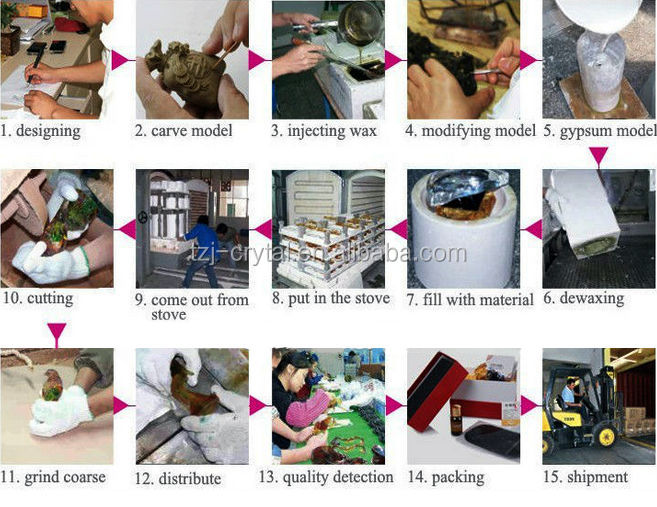 1. designing

2. carve model

3. injecting wax

4. modifying model

5. gypsum model

10. cutting

9. come out from stove

8. put in the stove

7. fill with material

6. dewaxing

tzj-crytal.en.alibaba.com

11. grind coarse

12. distribute

13. quality detection

14. packing

15. shipment