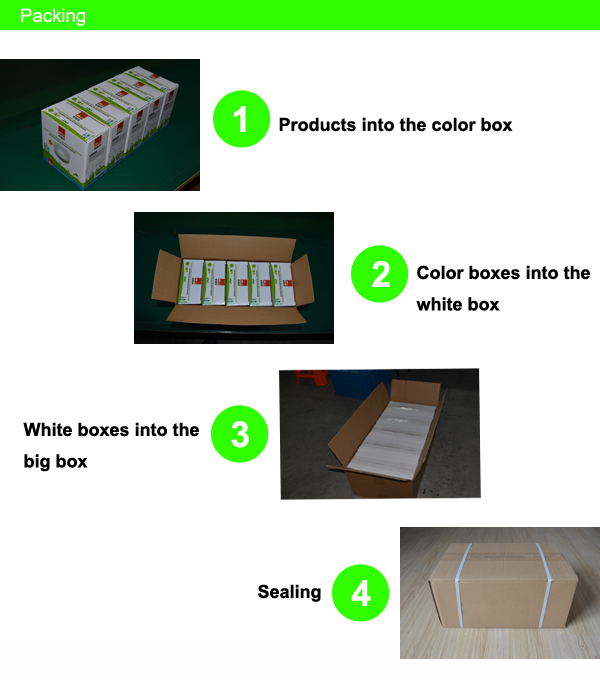 Packing

1 Products into the color box

2 Color boxes into the white box

White boxes into the big box 3

Sealing 4