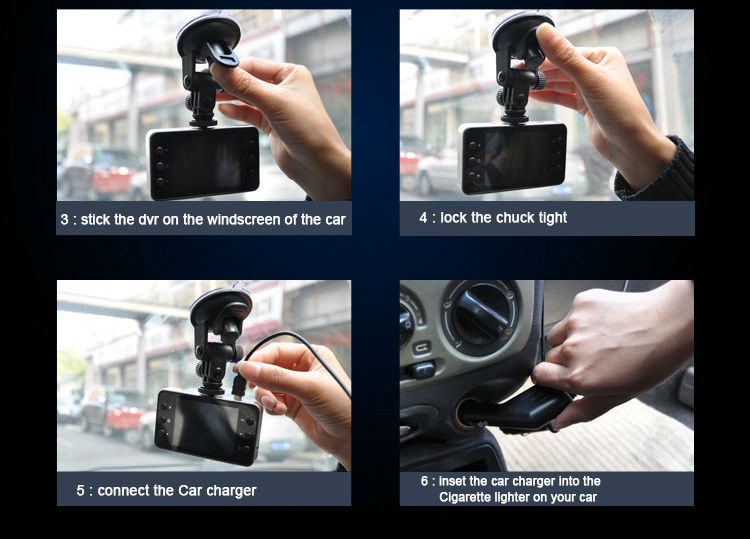 3 : stick the dvr on the windscreen of the car

4 : lock the chuck tight

5 : connect the Car charger

6 : inset the car charger into the Cigarette lighter on your car