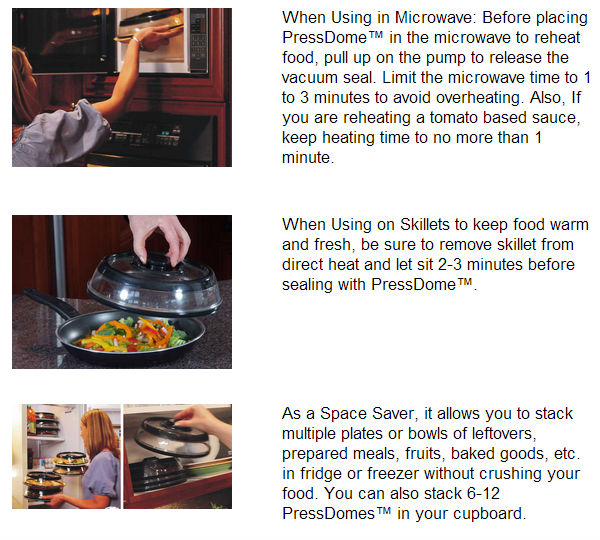 When Using in Microwave: Before placing PressDome™ in the microwave to reheat food, pull up on the pump to release the vacuum seal. Limit the microwave time to 1 to 3 minutes to avoid overheating. Also, If you are reheating a tomato based sauce, keep heating time to no more than 1 minute.

When Using on Skillets to keep food warm and fresh, be sure to remove skillet from direct heat and let sit 2-3 minutes before sealing with PressDome™.

As a Space Saver, it allows you to stack multiple plates or bowls of leftovers, prepared meals, fruits, baked goods, etc. in fridge or freezer without crushing your food. You can also stack 6-12 PressDomes™ in your cupboard.