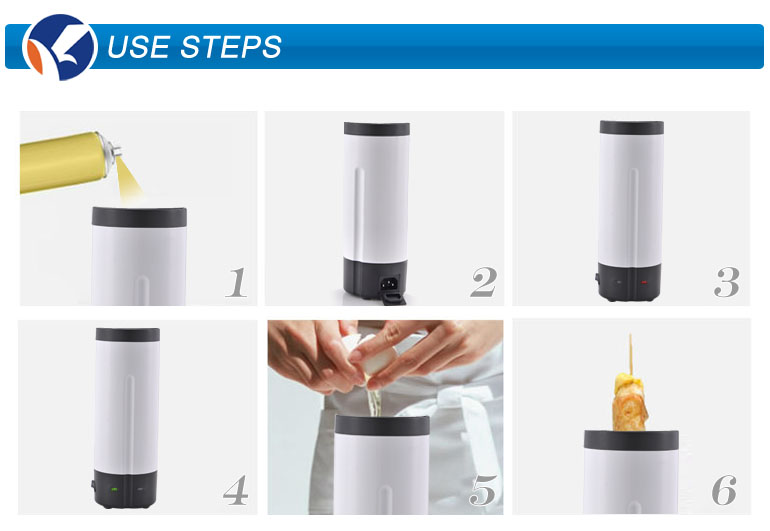 USE STEPS

1

2

3

4

5

6